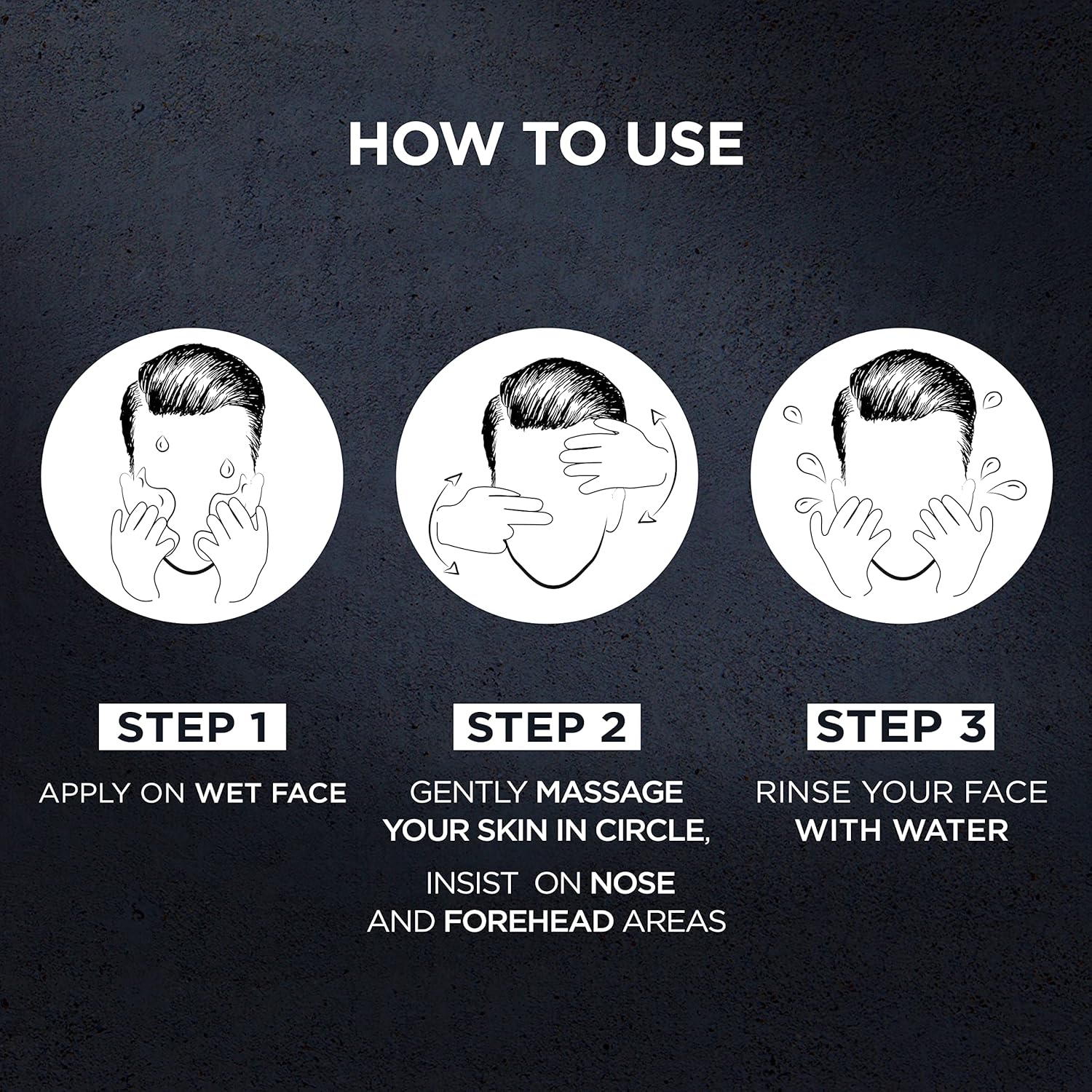 HOW TO USE

STEP 1

APPLY ON WET FACE

STEP 2

GENTLY MASSAGE YOUR SKIN IN CIRCLE,

INSIST ON NOSE AND FOREHEAD AREAS

STEP 3

RINSE YOUR FACE WITH WATER